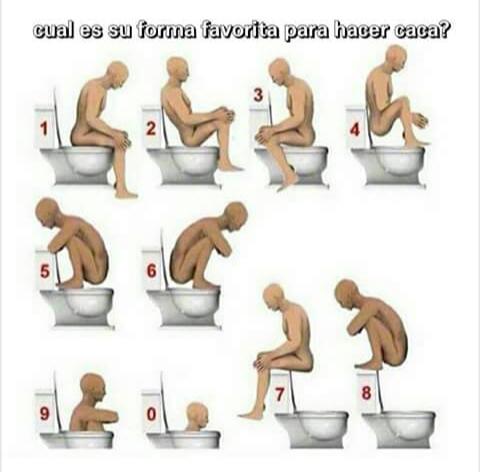 cual es su forma favorita para hacer caca?

1

2

3

4

5

6

9

0

7

8