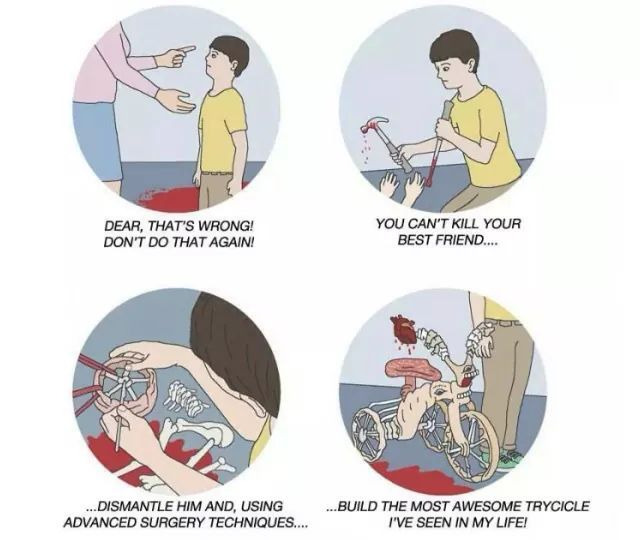 DEAR, THAT'S WRONG!
DON'T DO THAT AGAIN!

YOU CAN'T KILL YOUR
BEST FRIEND....

...DISMANTLE HIM AND, USING
ADVANCED SURGERY TECHNIQUES....

...BUILD THE MOST AWESOME TRYCICLE
I'VE SEEN IN MY LIFE!