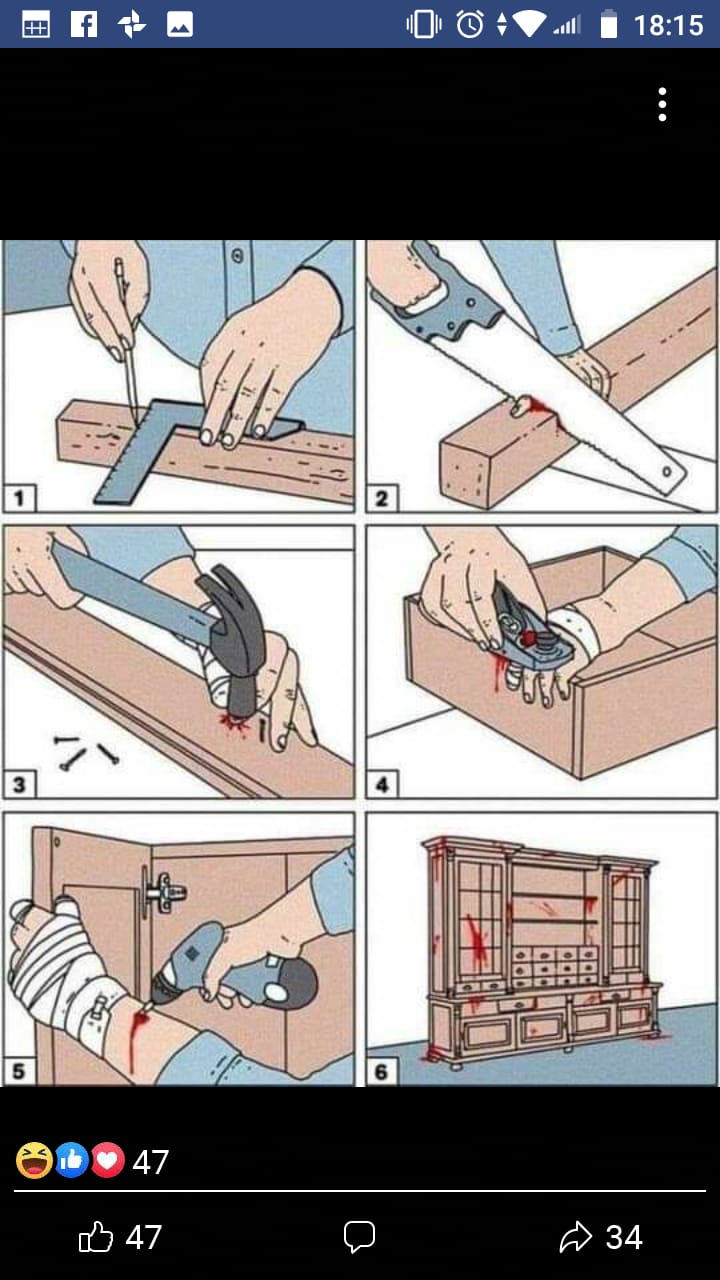 18:15

1

2

3

4

5

6

47

47

34